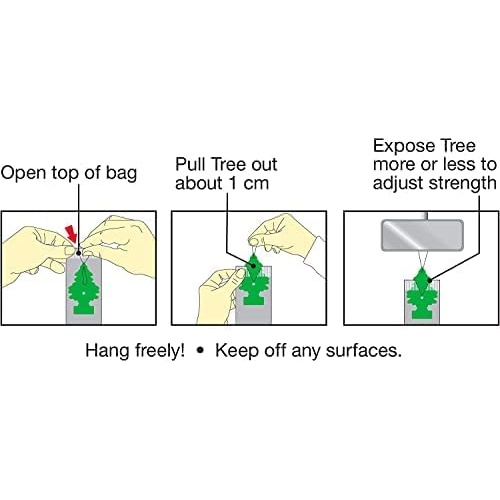 Open top of bag

Pull Tree out about 1 cm

Expose Tree more or less to adjust strength

Hang freely! • Keep off any surfaces.